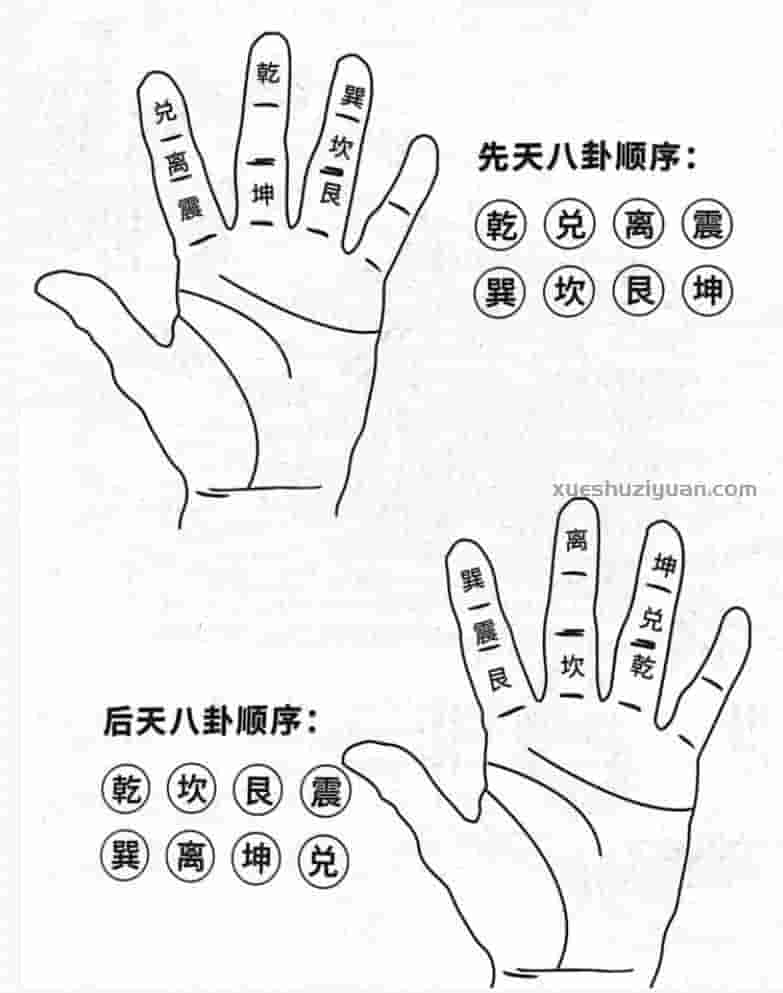 兑
离
震

乾
坤

巽
坎
艮

先天八卦顺序:

乾 兑 离 震
巽 坎 艮 坤

xueshuziyuan.com

巽
震
艮

离
坎

坤
兑
乾

后天八卦顺序:

乾 坎 艮 震
巽 离 坤 兑